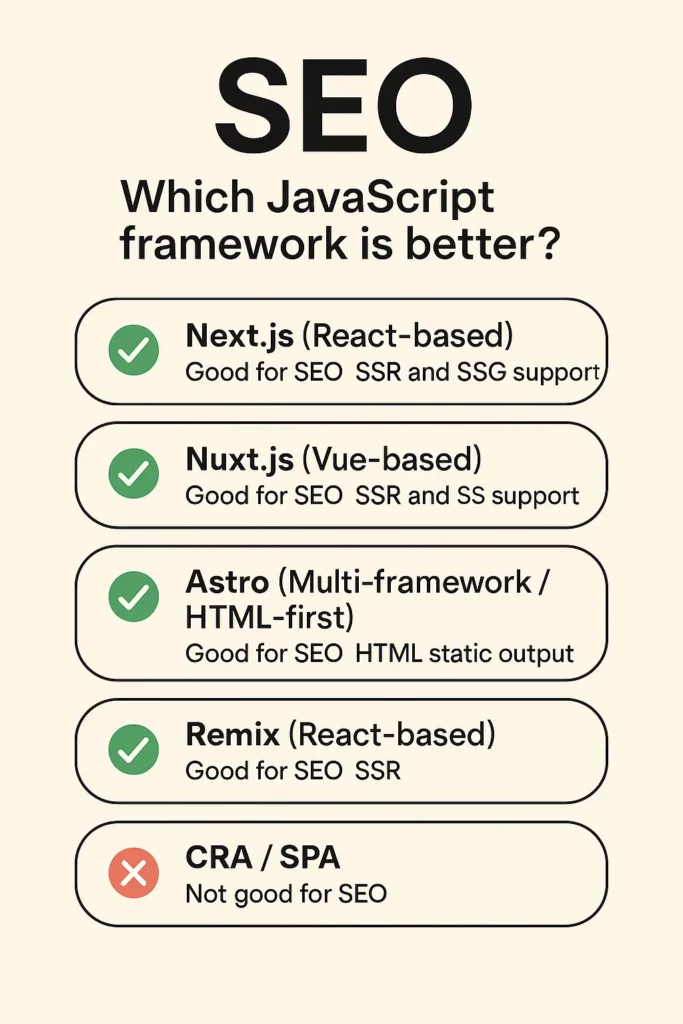 SEO

Which JavaScript framework is better?

Next.js (React-based)
Good for SEO SSR and SSG support

Nuxt.js (Vue-based)
Good for SEO SSR and SS support

Astro (Multi-framework / HTML-first)
Good for SEO HTML static output

Remix (React-based)
Good for SEO SSR

CRA / SPA
Not good for SEO